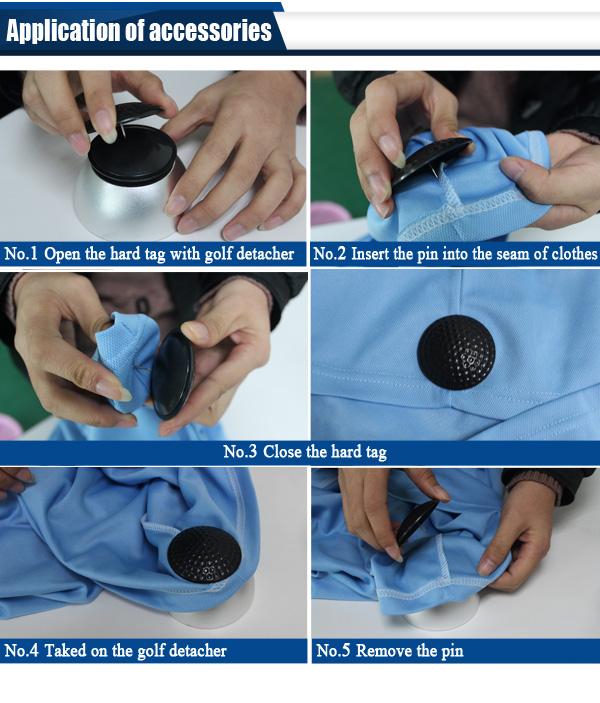 Application of accessories

No.1 Open the hard tag with golf detacher

No.2 Insert the pin into the seam of clothes

No.3 Close the hard tag

No.4 Taked on the golf detacher

No.5 Remove the pin